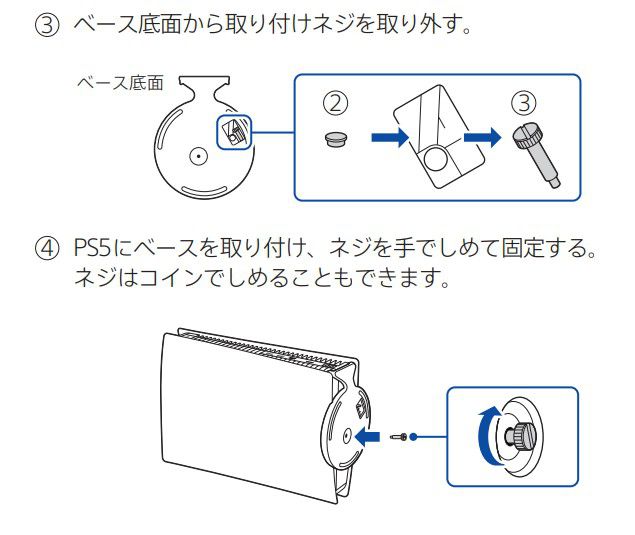 ③ ベース底面から取り付けネジを取り外す。

ベース底面

②

③

④ PS5にベースを取り付け、ネジを手でしめて固定する。ネジはコインでしめることもできます。